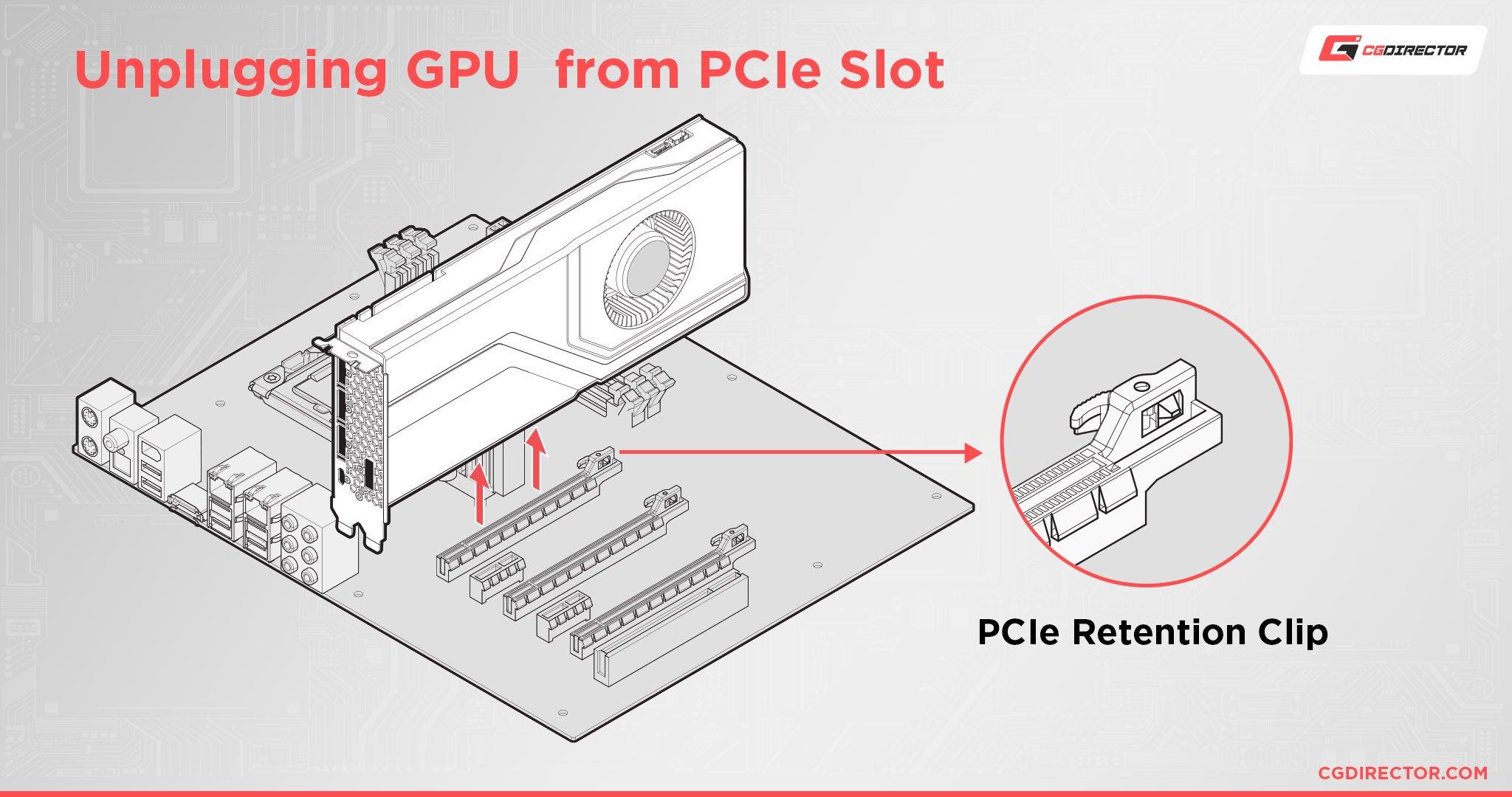 Unplugging GPU from PCIe Slot

CGDIRECTOR

PCIe Retention Clip

CGDIRECTOR.COM